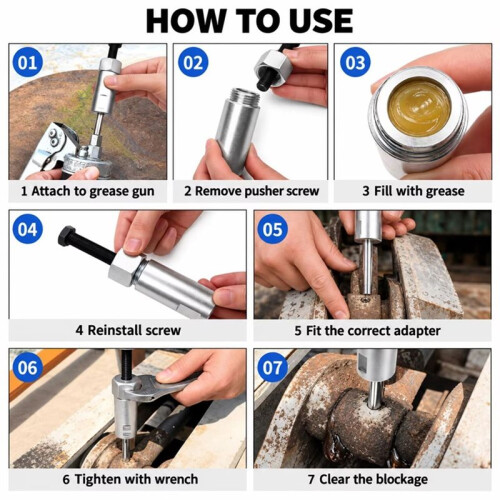 HOW TO USE

01

1 Attach to grease gun

02

2 Remove pusher screw

03

3 Fill with grease

04

4 Reinstall screw

05

5 Fit the correct adapter

06

6 Tighten with wrench

07

7 Clear the blockage