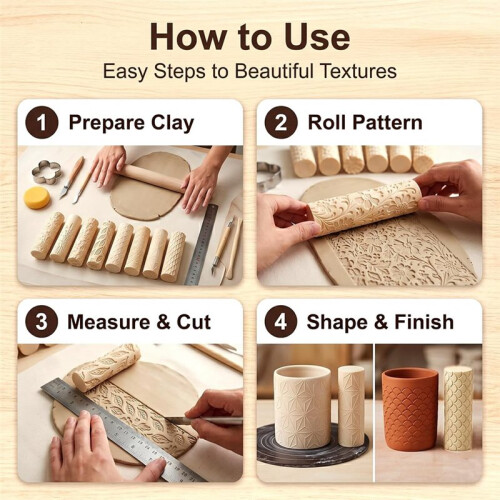 How to Use

Easy Steps to Beautiful Textures

1 Prepare Clay

2 Roll Pattern

3 Measure & Cut

4 Shape & Finish