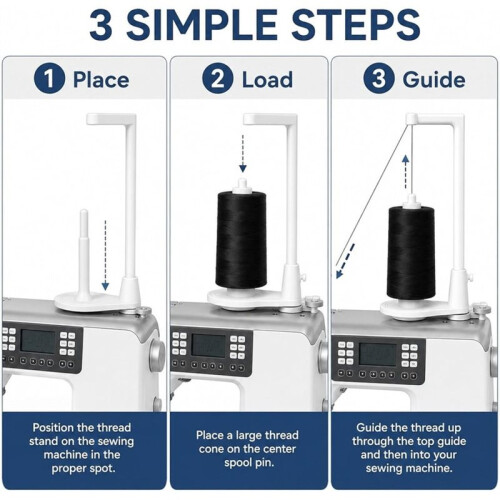 3 SIMPLE STEPS

1 Place

Position the thread stand on the sewing machine in the proper spot.

2 Load

Place a large thread cone on the center spool pin.

3 Guide

Guide the thread up through the top guide and then into your sewing machine.