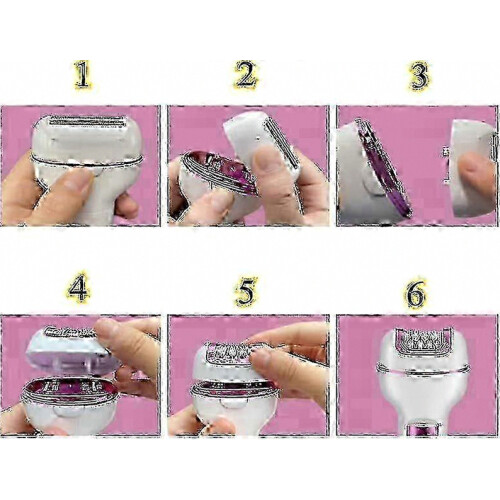 1

2

3

4

5

6