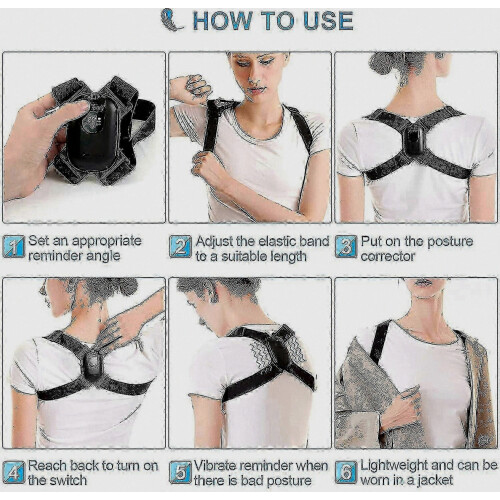 HOW TO USE

1 Set an appropriate reminder angle

2 Adjust the elastic band to a suitable length

3 Put on the posture corrector

4 Reach back to turn on the switch

5 Vibrate reminder when there is bad posture

6 Lightweight and can be worn in a jacket