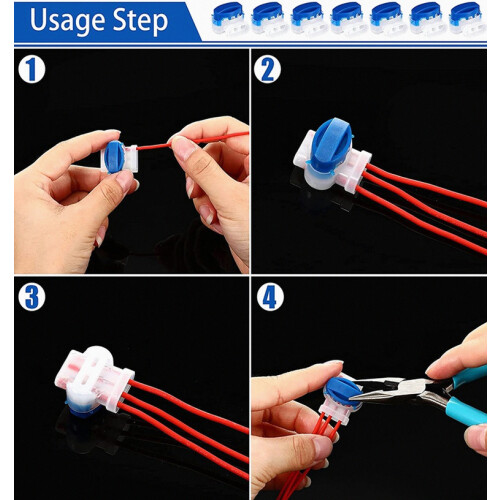 Usage Step

1

2

3

4