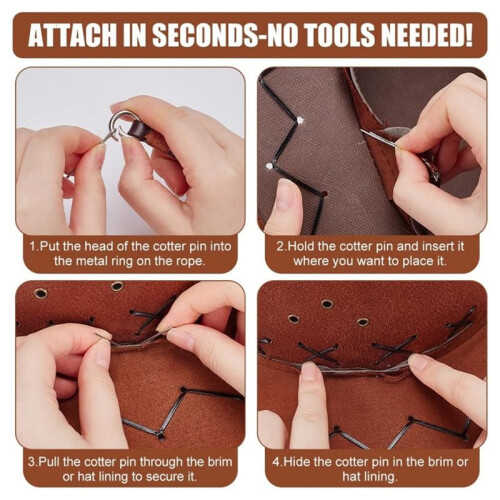 ATTACH IN SECONDS-NO TOOLS NEEDED!

1.Put the head of the cotter pin into the metal ring on the rope.

2.Hold the cotter pin and insert it where you want to place it.

3.Pull the cotter pin through the brim or hat lining to secure it.

4.Hide the cotter pin in the brim or hat lining.