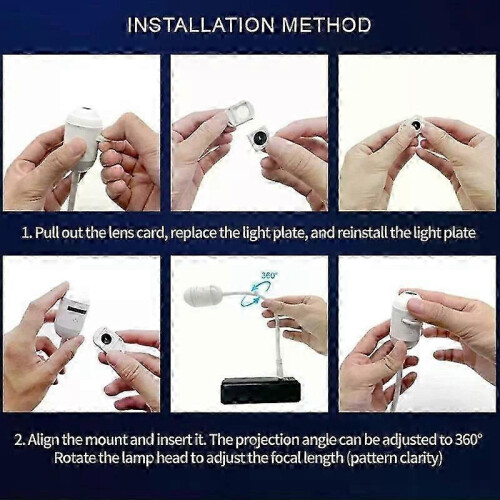 INSTALLATION METHOD

1. Pull out the lens card, replace the light plate, and reinstall the light plate

360°

2. Align the mount and insert it. The projection angle can be adjusted to 360° Rotate the lamp head to adjust the focal length (pattern clarity)