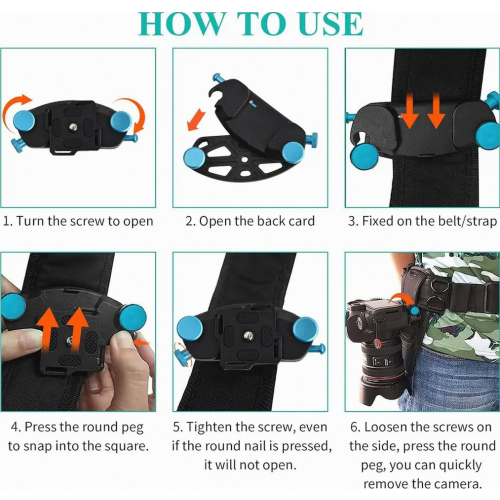 HOW TO USE

1. Turn the screw to open

2. Open the back card

3. Fixed on the belt/strap

4. Press the round peg to snap into the square.

5. Tighten the screw, even if the round nail is pressed, it will not open.

6. Loosen the screws on the side, press the round peg, you can quickly remove the camera.