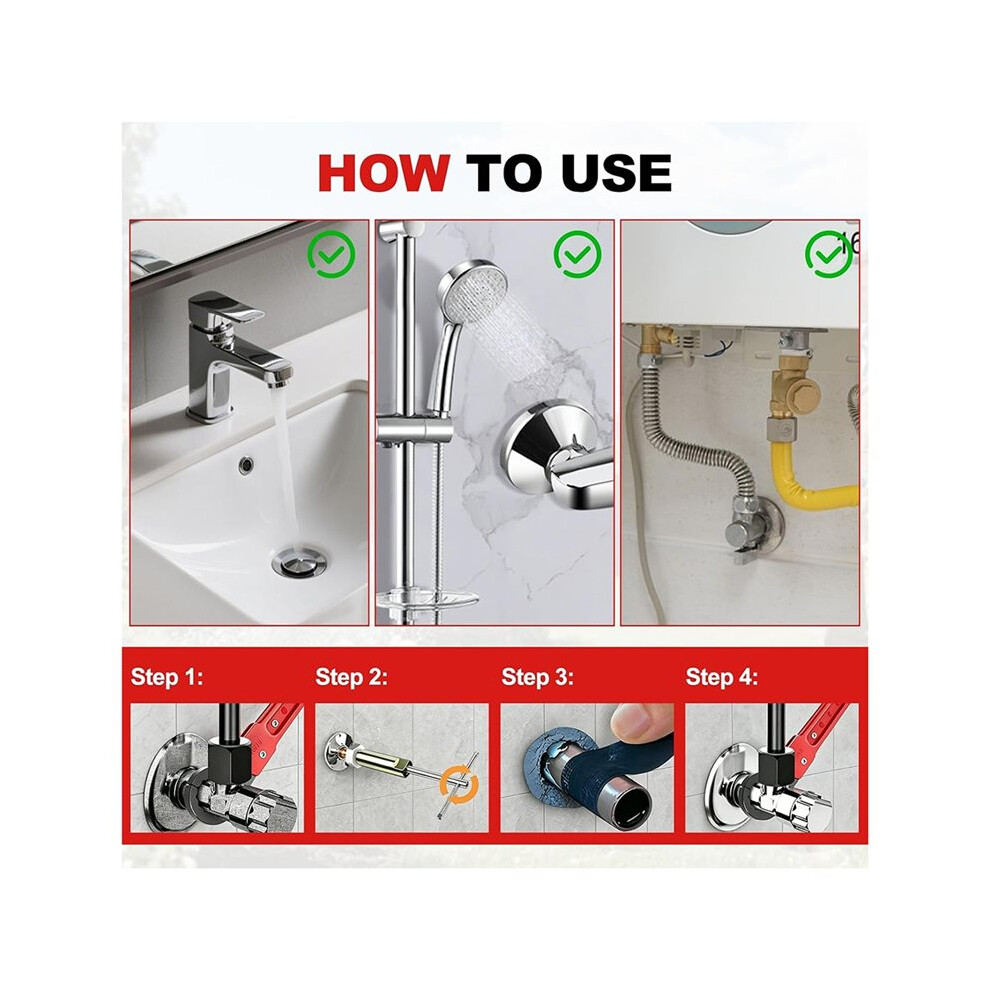 HOW TO USE

Step 1:

Step 2:

Step 3:

Step 4: