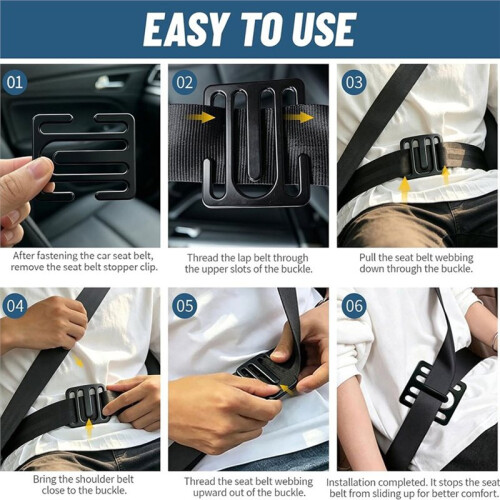 EASY TO USE

01

After fastening the car seat belt, remove the seat belt stopper clip.

02

Thread the lap belt through the upper slots of the buckle.

03

Pull the seat belt webbing down through the buckle.

04

Bring the shoulder belt close to the buckle.

05

Thread the seat belt webbing upward out of the buckle.

06

Installation completed. It stops the seat belt from sliding up for better comfort.