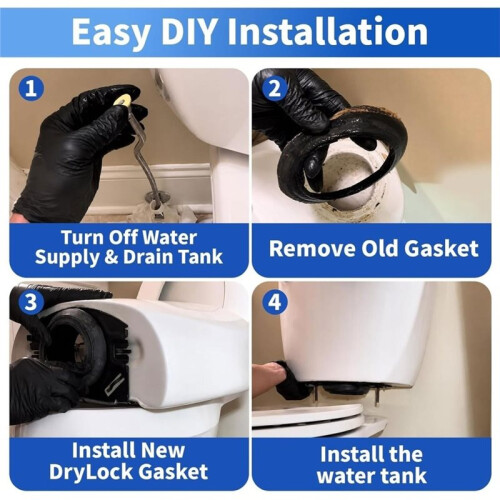 Easy DIY Installation

1

Turn Off Water Supply & Drain Tank

2

Remove Old Gasket

3

Install New DryLock Gasket

4

Install the water tank