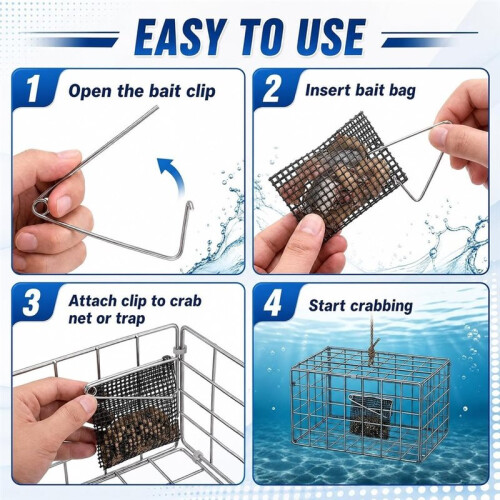 EASY TO USE

1 Open the bait clip

2 Insert bait bag

3 Attach clip to crab net or trap

4 Start crabbing