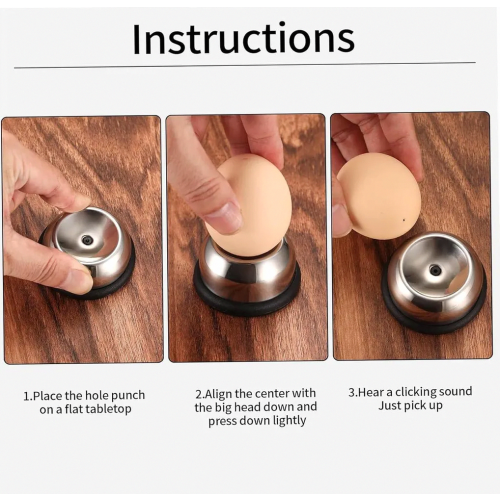 Instructions

1.Place the hole punch on a flat tabletop

2.Align the center with the big head down and press down lightly

3.Hear a clicking sound
Just pick up