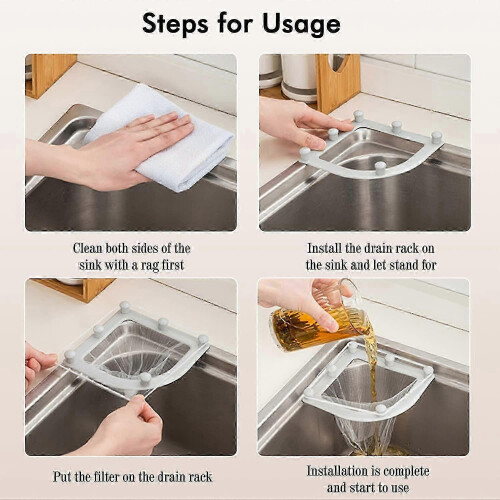 Steps for Usage

Clean both sides of the sink with a rag first

Install the drain rack on the sink and let stand for

Put the filter on the drain rack

Installation is complete and start to use