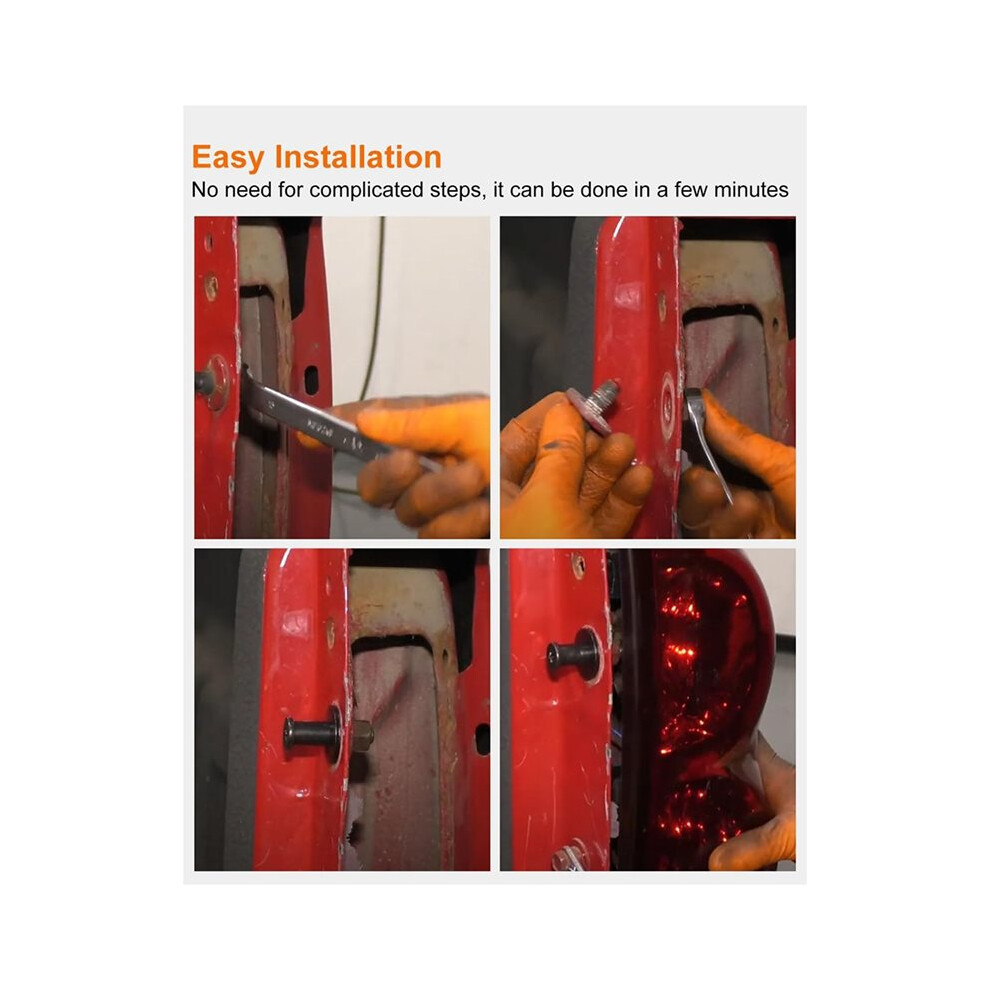 Easy Installation

No need for complicated steps, it can be done in a few minutes