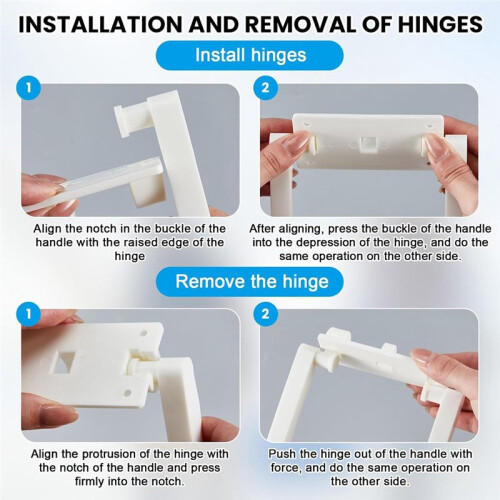 INSTALLATION AND REMOVAL OF HINGES

Install hinges

1

Align the notch in the buckle of the handle with the raised edge of the hinge

2

After aligning, press the buckle of the handle into the depression of the hinge, and do the same operation on the other side.

Remove the hinge

1

Align the protrusion of the hinge with the notch of the handle and press firmly into the notch.

2

Push the hinge out of the handle with force, and do the same operation on the other side.