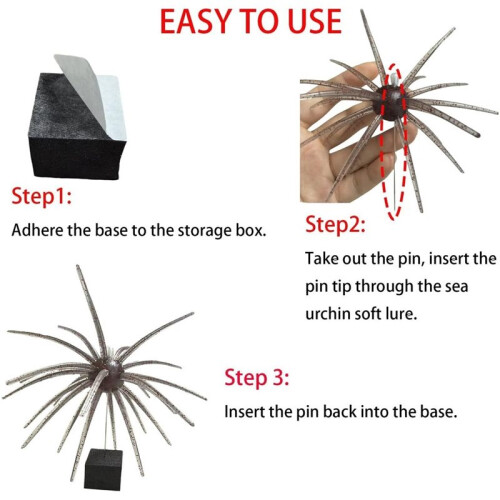 EASY TO USE

Step1:

Adhere the base to the storage box.

Step2:

Take out the pin, insert the pin tip through the sea urchin soft lure.

Step 3:

Insert the pin back into the base.