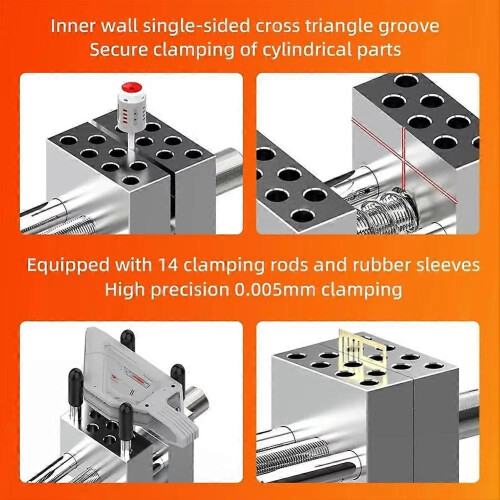 Inner wall single-sided cross triangle groove
Secure clamping of cylindrical parts

Equipped with 14 clamping rods and rubber sleeves
High precision 0.005mm clamping