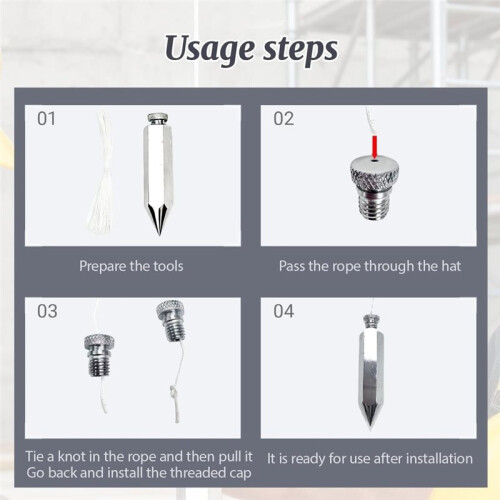 Usage steps

01

Prepare the tools

02

Pass the rope through the hat

03

Tie a knot in the rope and then pull it Go back and install the threaded cap

04

It is ready for use after installation