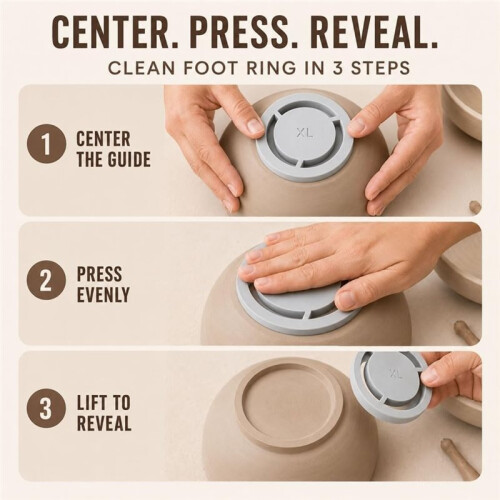 CENTER. PRESS. REVEAL.
CLEAN FOOT RING IN 3 STEPS

1 CENTER THE GUIDE

XL

2 PRESS EVENLY

3 LIFT TO REVEAL

XL