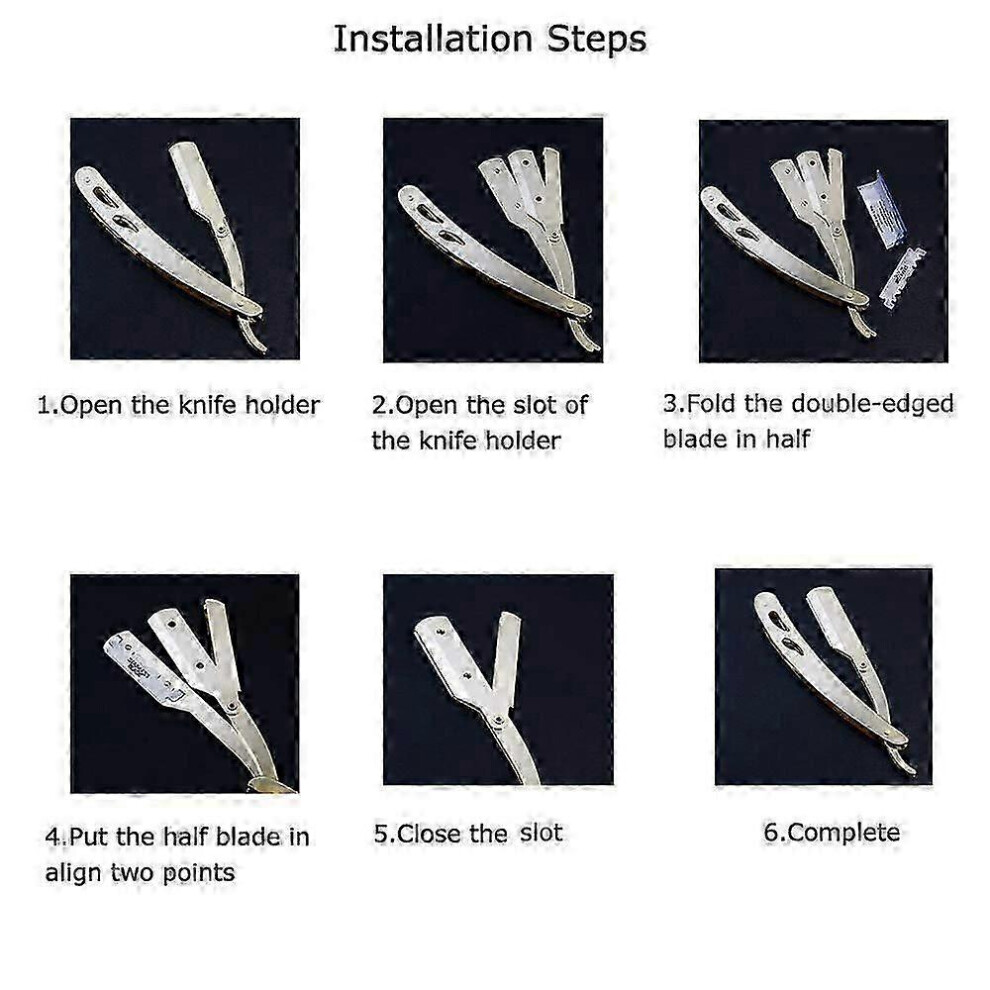 Installation Steps

1.Open the knife holder

2.Open the slot of the knife holder

3.Fold the double-edged blade in half

4.Put the half blade in align two points

5.Close the slot

6.Complete