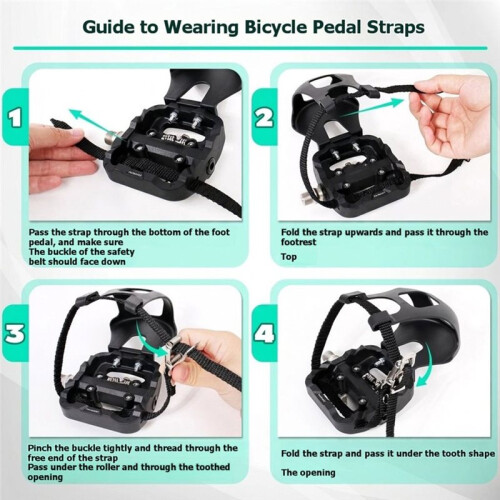 Guide to Wearing Bicycle Pedal Straps

1

Pass the strap through the bottom of the foot pedal, and make sure
The buckle of the safety belt should face down

2

Fold the strap upwards and pass it through the footrest

Top

3

Pinch the buckle tightly and thread through the free end of the strap
Pass under the roller and through the toothed opening

4

Fold the strap and pass it under the tooth shape

The opening