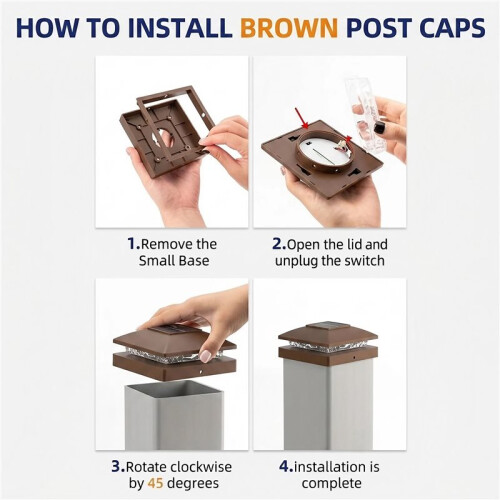 HOW TO INSTALL BROWN POST CAPS

1.Remove the Small Base

2.Open the lid and unplug the switch

3.Rotate clockwise by 45 degrees

4.installation is complete