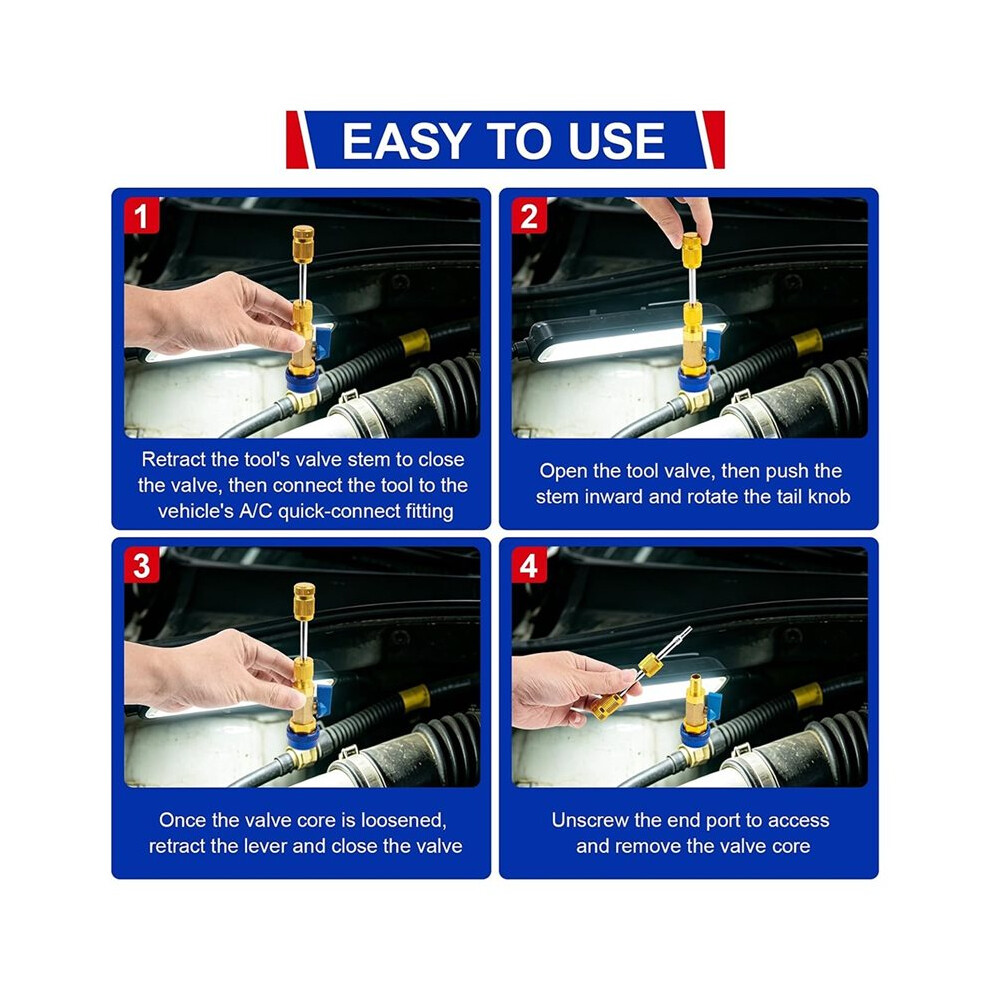 EASY TO USE

1

Retract the tool's valve stem to close the valve, then connect the tool to the vehicle's A/C quick-connect fitting

2

Open the tool valve, then push the stem inward and rotate the tail knob

3

Once the valve core is loosened, retract the lever and close the valve

4

Unscrew the end port to access and remove the valve core