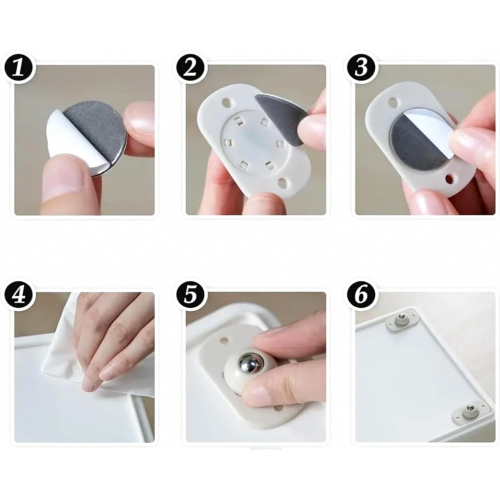 1
2
3
4
5
6