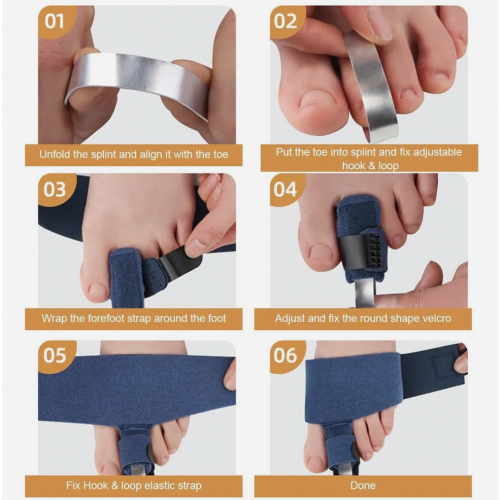 01

Unfold the splint and align it with the toe

02

Put the toe into splint and fix adjustable hook & loop

03

Wrap the forefoot strap around the foot

04

Adjust and fix the round shape velcro

05

Fix Hook & loop elastic strap

06

Done