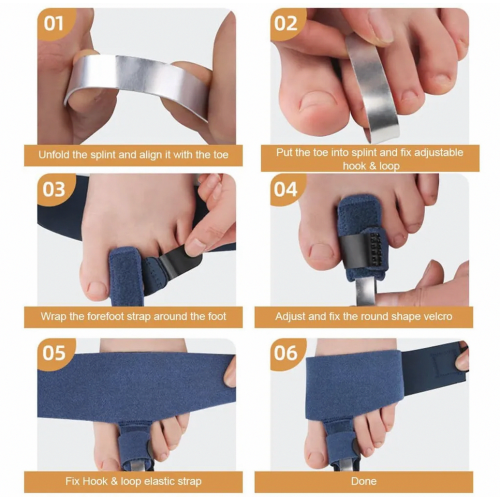 01

Unfold the splint and align it with the toe

02

Put the toe into splint and fix adjustable hook & loop

03

Wrap the forefoot strap around the foot

04

Adjust and fix the round shape velcro

05

Fix Hook & loop elastic strap

06

Done