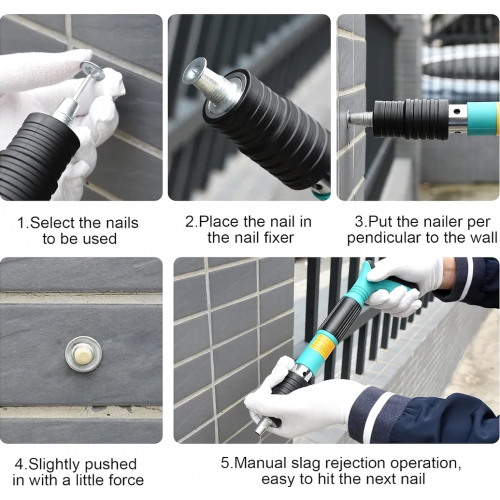 1.Select the nails to be used

2.Place the nail in the nail fixer

3.Put the nailer per pendicular to the wall

4.Slightly pushed in with a little force

5.Manual slag rejection operation, easy to hit the next nail