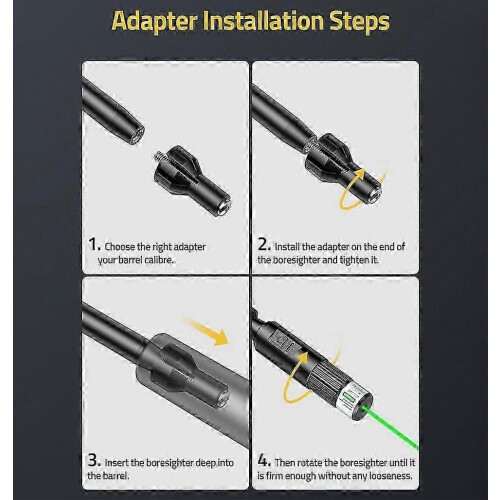 Adapter Installation Steps

1. Choose the right adapter your barrel calibre.

2. Install the adapter on the end of the boresighter and tighten it.

3. Insert the boresighter deep into the barrel.

4. Then rotate the boresighter until it is firm enough without any looseness.