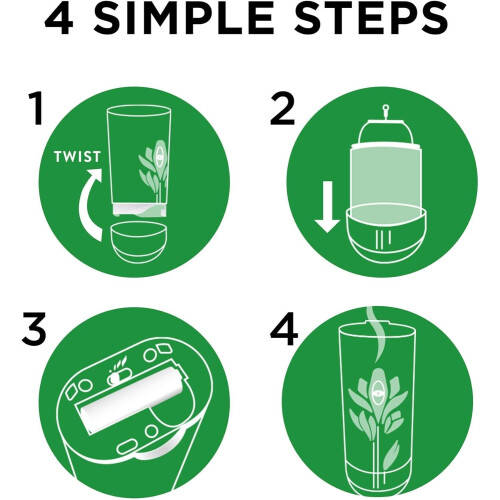 4 SIMPLE STEPS

1

TWIST

2

3

4