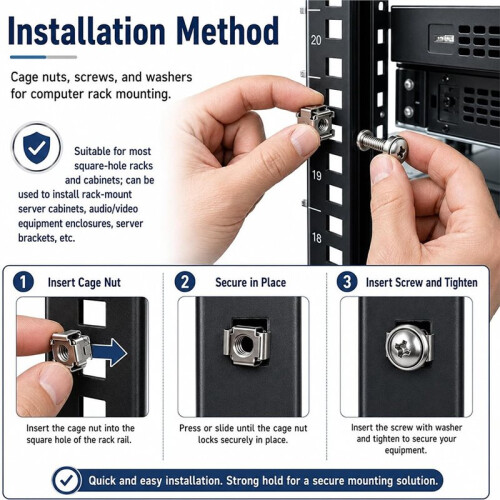 Installation Method

Cage nuts, screws, and washers for computer rack mounting.

Suitable for most square-hole racks and cabinets; can be used to install rack-mount server cabinets, audio/video equipment enclosures, server brackets, etc.

20

19

18

1 Insert Cage Nut

Insert the cage nut into the square hole of the rack rail.

2 Secure in Place

Press or slide until the cage nut locks securely in place.

3 Insert Screw and Tighten

Insert the screw with washer and tighten to secure your equipment.

Quick and easy installation. Strong hold for a secure mounting solution.