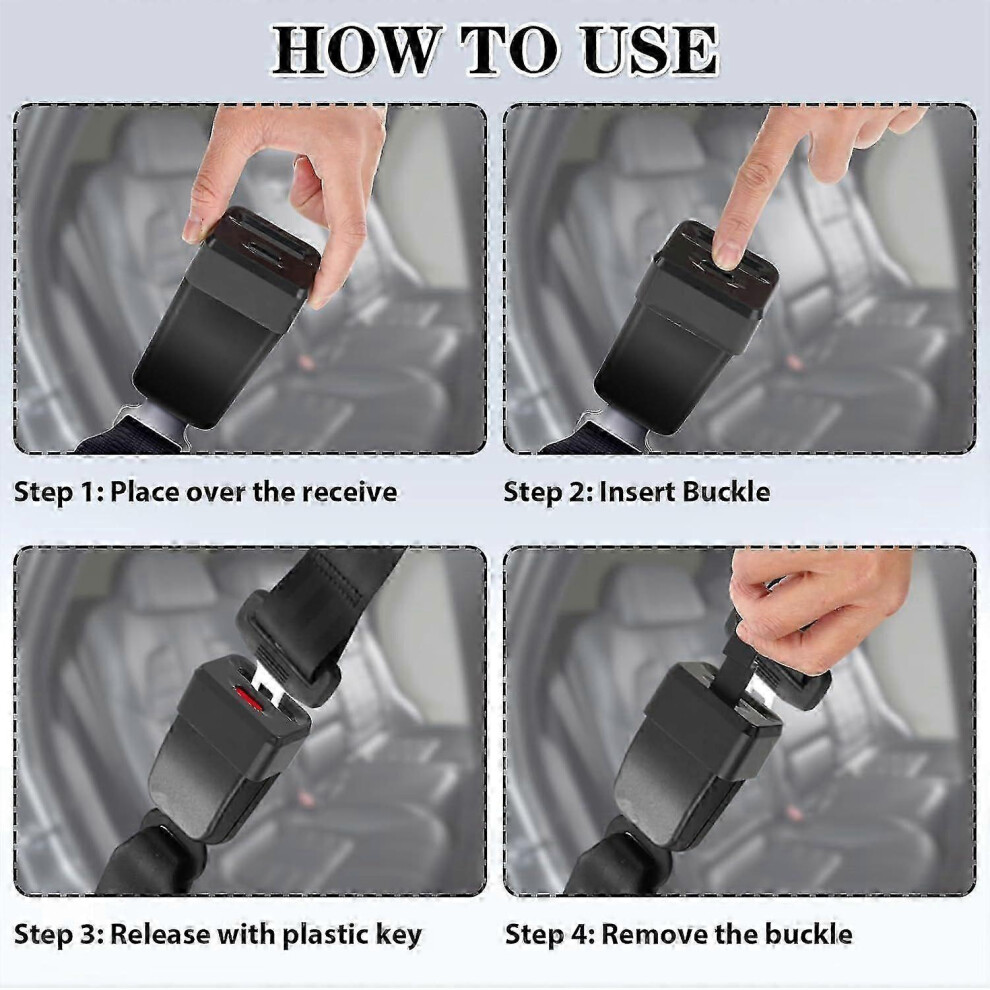 HOW TO USE

Step 1: Place over the receive

Step 2: Insert Buckle

Step 3: Release with plastic key

Step 4: Remove the buckle