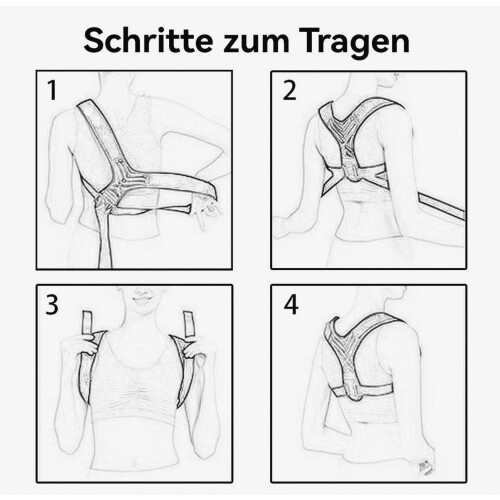 Schritte zum Tragen

1

2

3

4