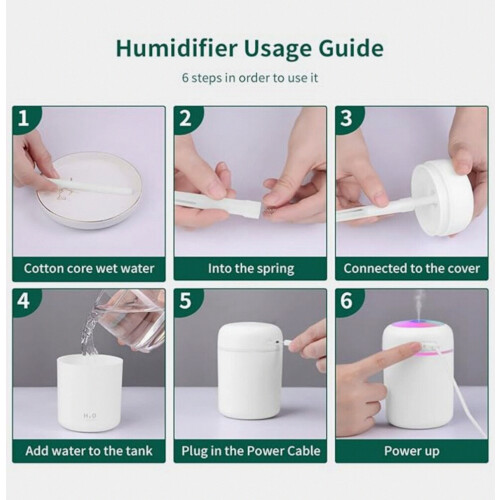 Humidifier Usage Guide

6 steps in order to use it

1

Cotton core wet water

2

Into the spring

3

Connected to the cover

4

$H_2O$

Add water to the tank

5

Plug in the Power Cable

6

Power up