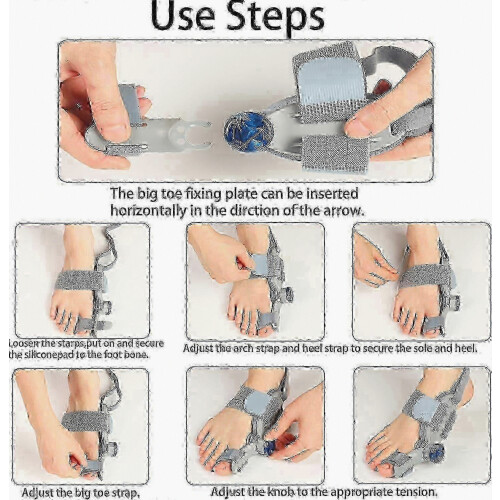 Use Steps

The big toe fixing plate can be inserted horizontally in the dirction of the arrow.

Loosen the starps,put on and secure the siliconepad to the foot bone.

Adjust the arch strap and heel strap to secure the sole and heel.

Adjust the big toe strap.

Adjust the knob to the appropriate tension.