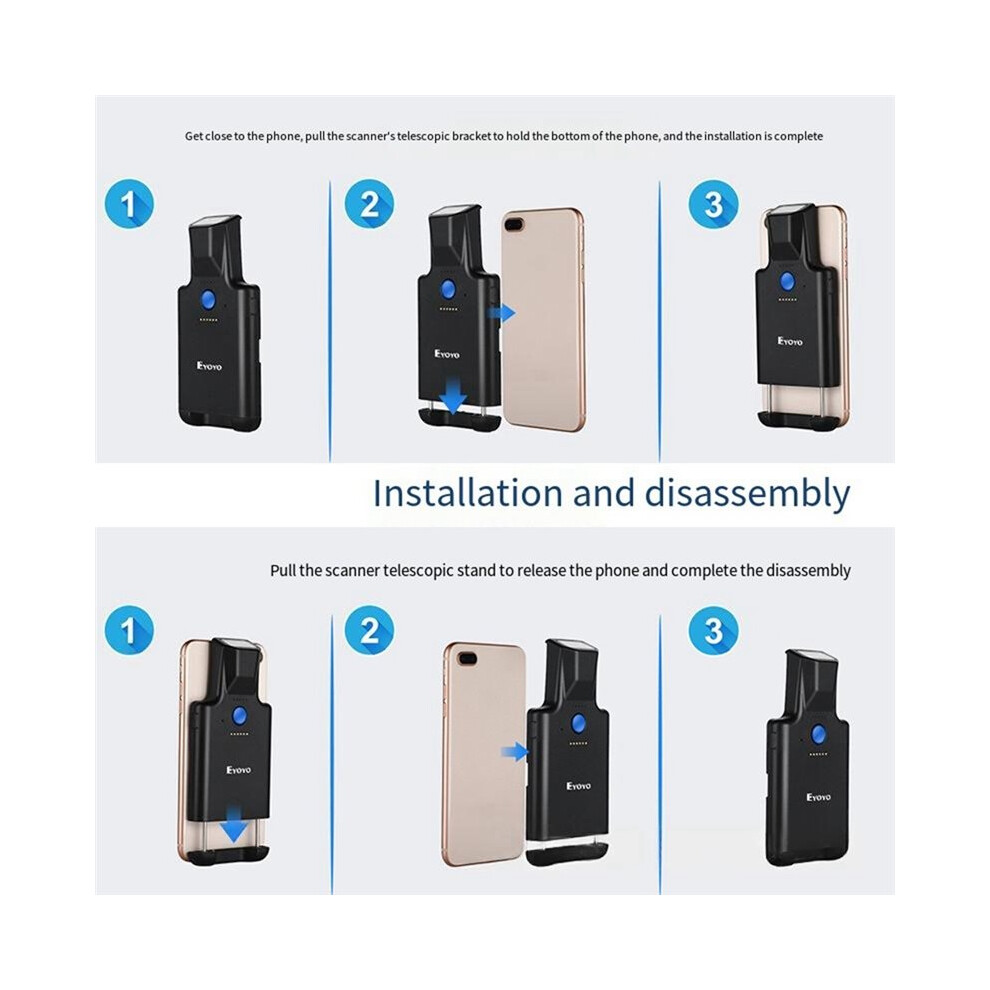 Get close to the phone, pull the scanner's telescopic bracket to hold the bottom of the phone, and the installation is complete

1

Eyoyo

2

Eyoyo

3

Eyoyo

Installation and disassembly

Pull the scanner telescopic stand to release the phone and complete the disassembly

1

Eyoyo

2

Eyoyo

3

Eyoyo