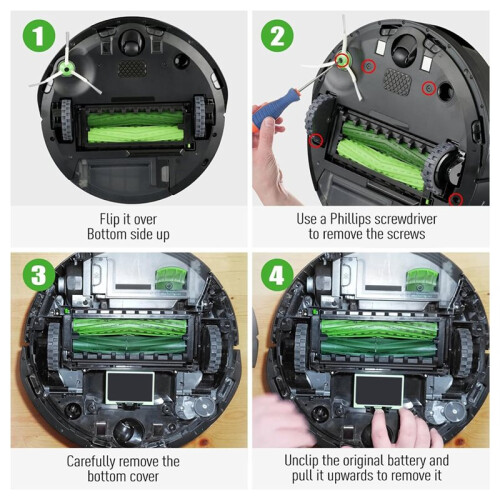 1

Flip it over
Bottom side up

2

Use a Phillips screwdriver
to remove the screws

3

Carefully remove the
bottom cover

4

Unclip the original battery and
pull it upwards to remove it