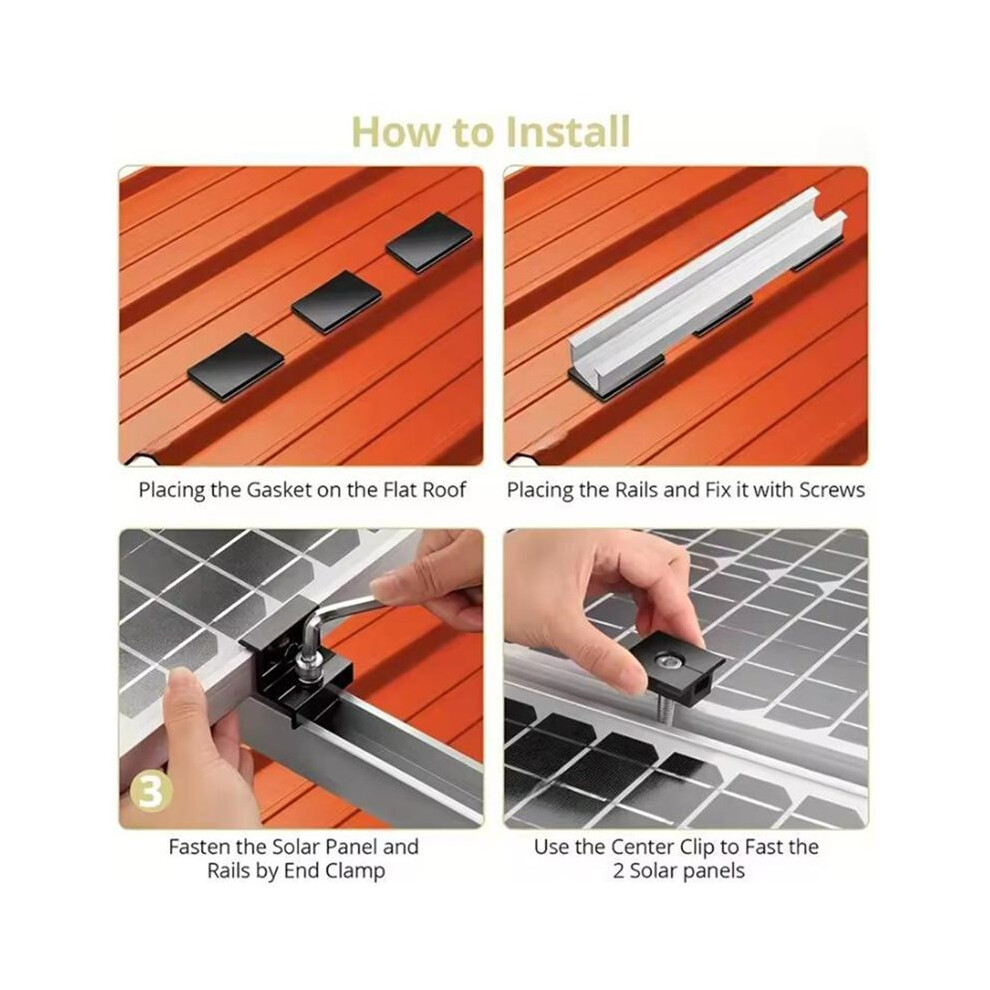 How to Install

Placing the Gasket on the Flat Roof

Placing the Rails and Fix it with Screws

3

Fasten the Solar Panel and Rails by End Clamp

Use the Center Clip to Fast the 2 Solar panels