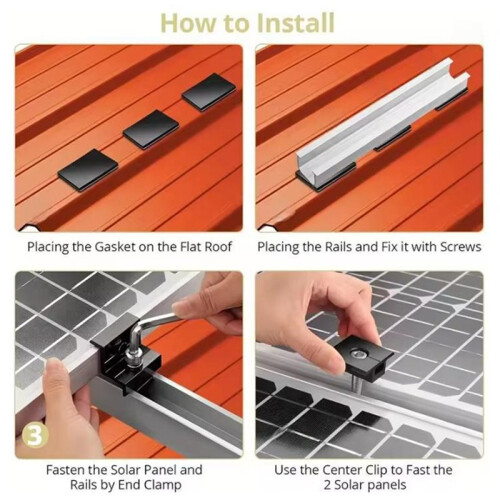 How to Install

Placing the Gasket on the Flat Roof

Placing the Rails and Fix it with Screws

3

Fasten the Solar Panel and Rails by End Clamp

Use the Center Clip to Fast the 2 Solar panels