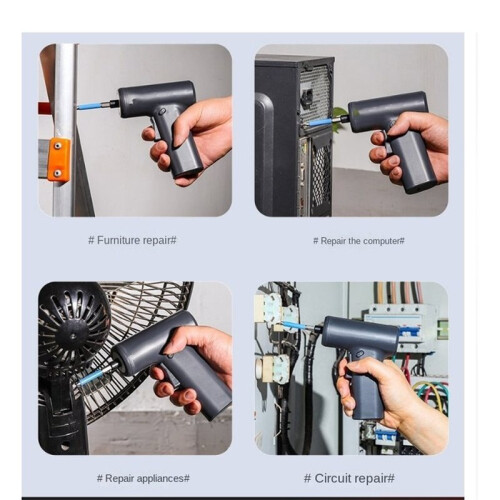 # Furniture repair#

# Repair the computer#

# Repair appliances#

# Circuit repair#