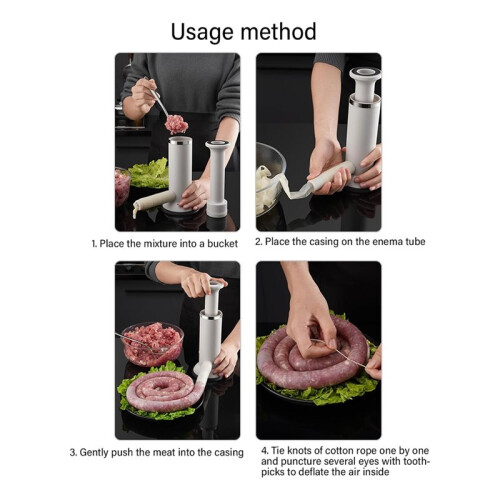 Usage method

1. Place the mixture into a bucket

2. Place the casing on the enema tube

3. Gently push the meat into the casing

4. Tie knots of cotton rope one by one and puncture several eyes with toothpicks to deflate the air inside