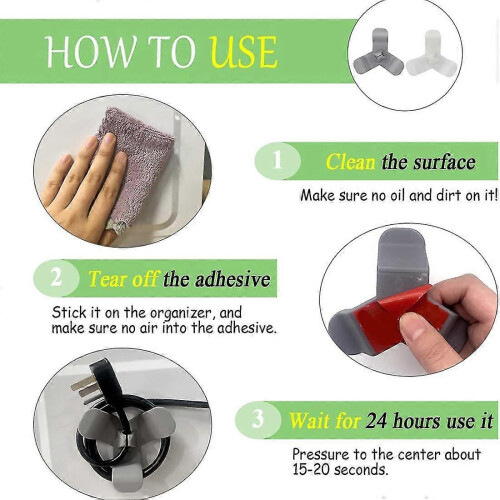 HOW TO USE

1 Clean the surface

Make sure no oil and dirt on it!

2 Tear off the adhesive

Stick it on the organizer, and make sure no air into the adhesive.

3 Wait for 24 hours use it

Pressure to the center about 15-20 seconds.