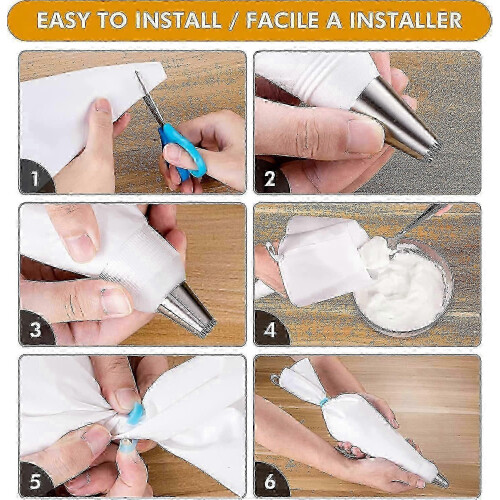 EASY TO INSTALL / FACILE A INSTALLER

1

2

3

4

5

6