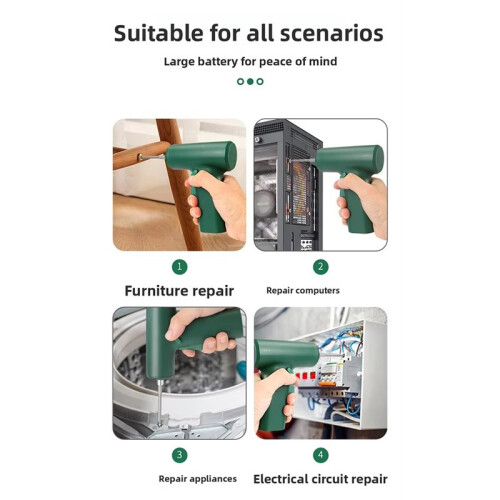 Suitable for all scenarios

Large battery for peace of mind

1

Furniture repair

2

Repair computers

3

Repair appliances

4

Electrical circuit repair