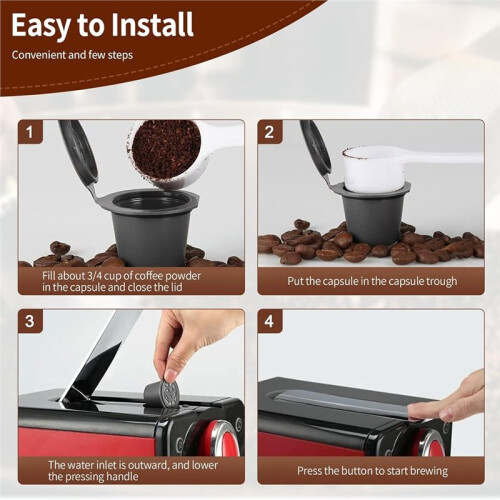 Easy to Install

Convenient and few steps

1

Fill about 3/4 cup of coffee powder in the capsule and close the lid

2

Put the capsule in the capsule trough

3

The water inlet is outward, and lower the pressing handle

4

Press the button to start brewing