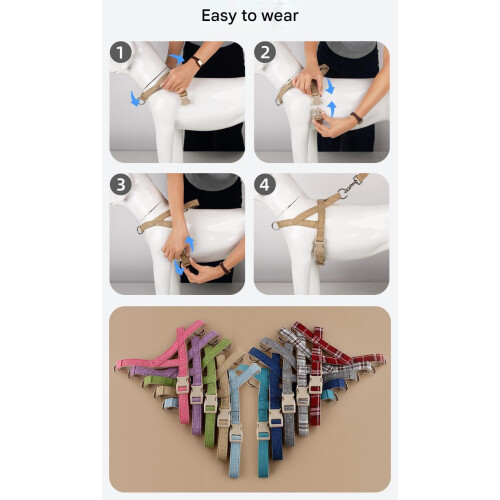 Easy to wear

1

2

3

4