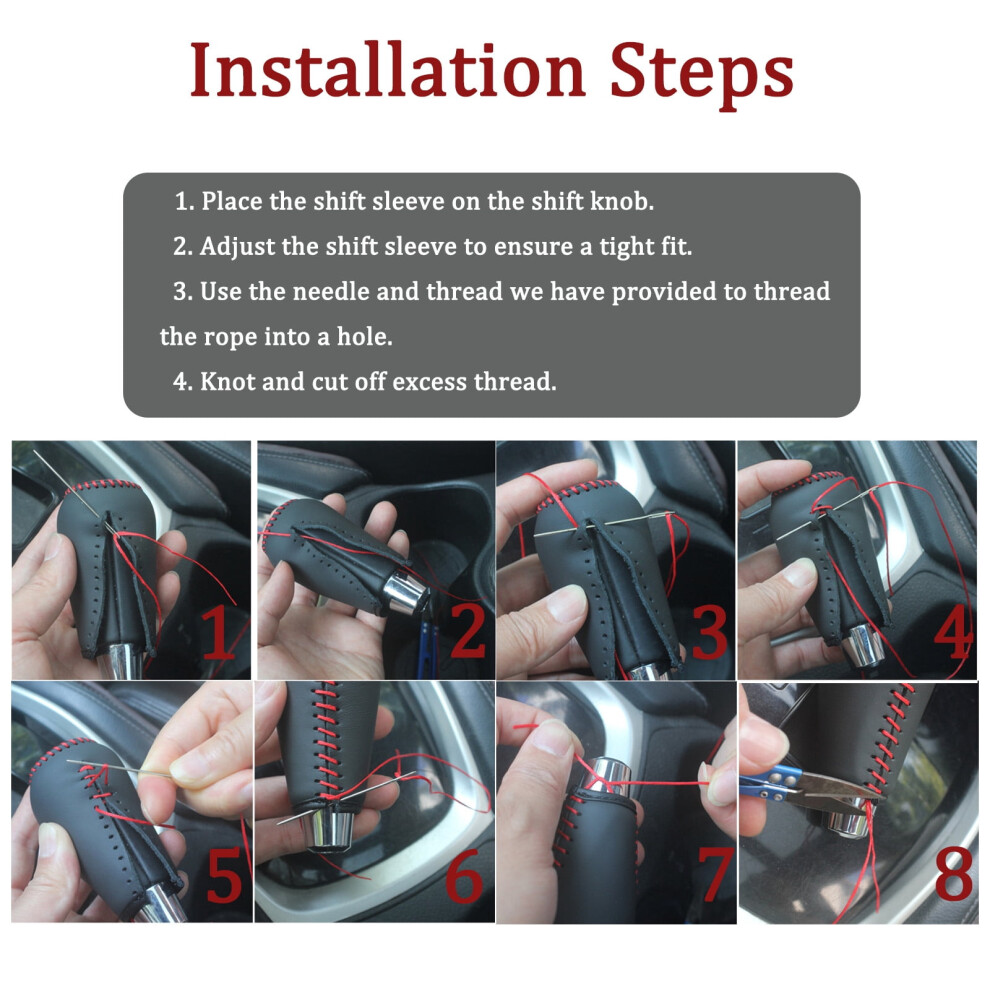 Installation Steps

1. Place the shift sleeve on the shift knob.

2. Adjust the shift sleeve to ensure a tight fit.

3. Use the needle and thread we have provided to thread the rope into a hole.

4. Knot and cut off excess thread.

1

2

3

4

5

6

7

8