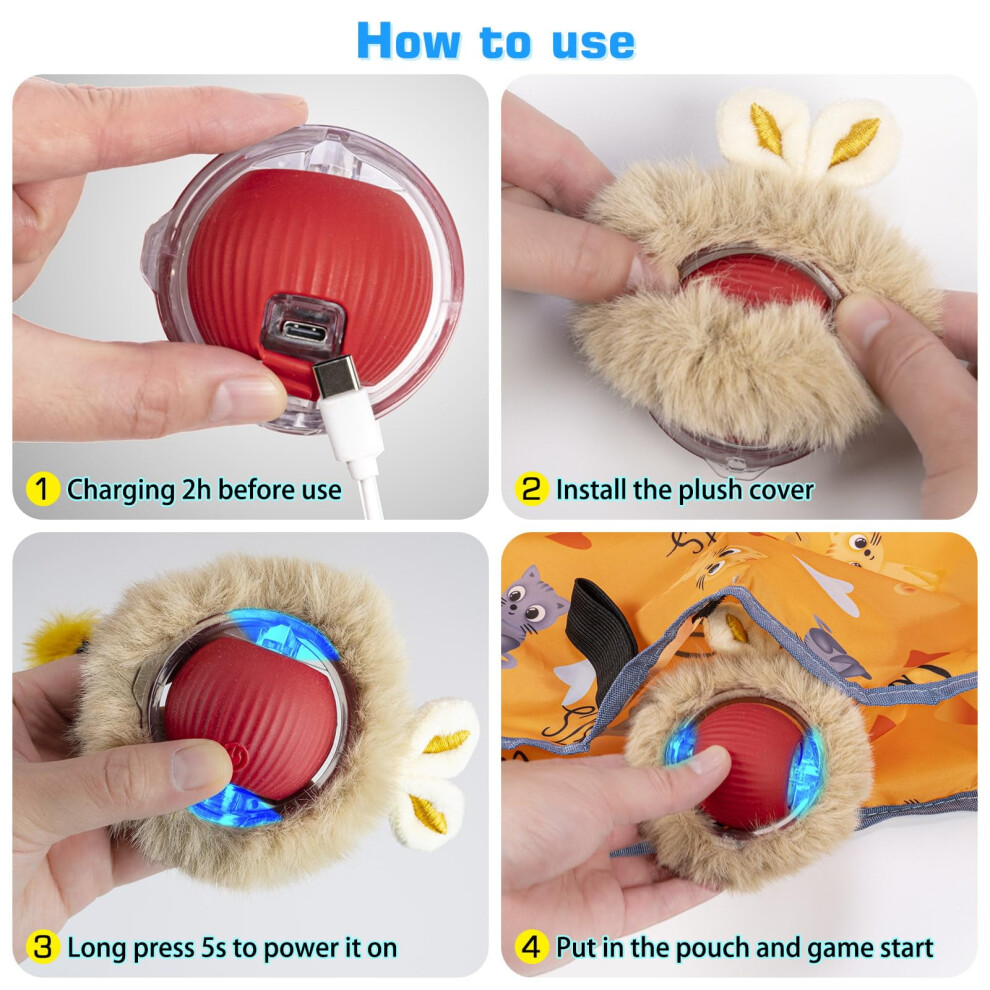 How to use

1 Charging 2h before use

2 Install the plush cover

3 Long press 5s to power it on

4 Put in the pouch and game start