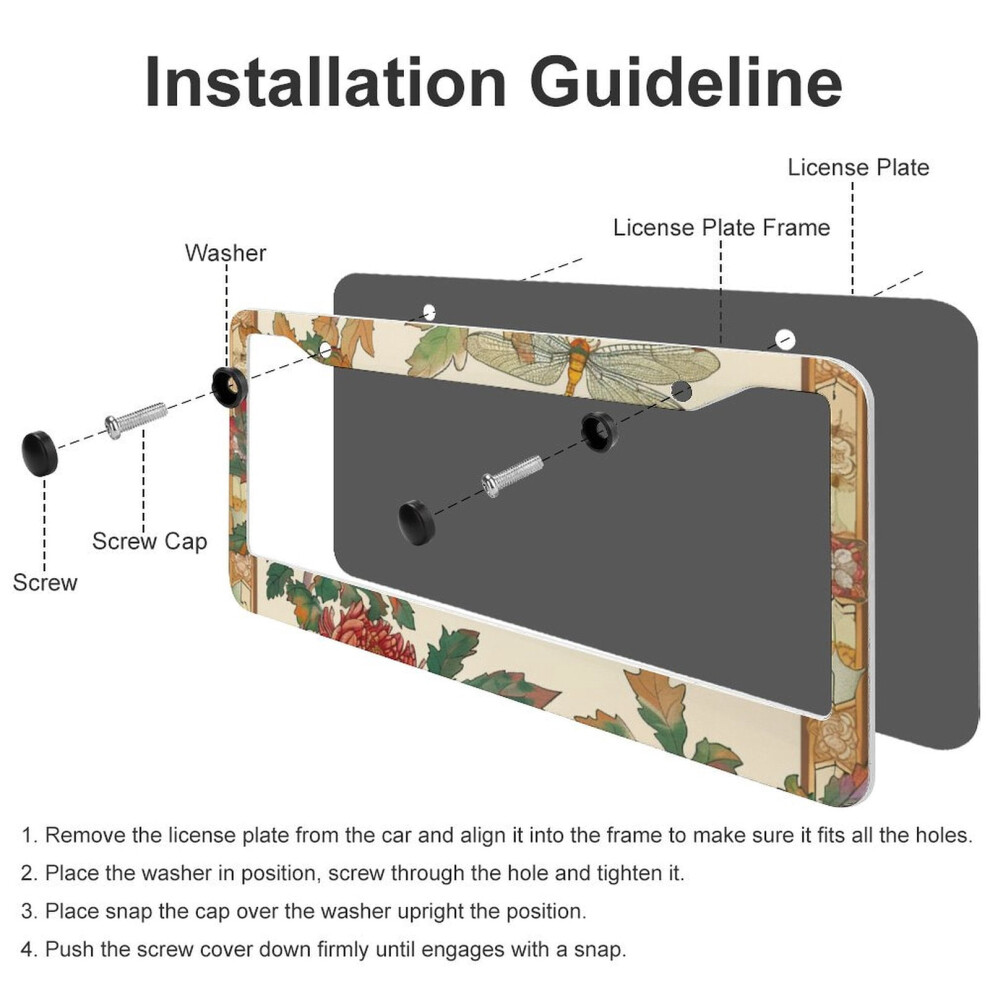 Installation Guideline

License Plate

License Plate Frame

Washer

Screw Cap

Screw

1. Remove the license plate from the car and align it into the frame to make sure it fits all the holes.
2. Place the washer in position, screw through the hole and tighten it.
3. Place snap the cap over the washer upright the position.
4. Push the screw cover down firmly until engages with a snap.